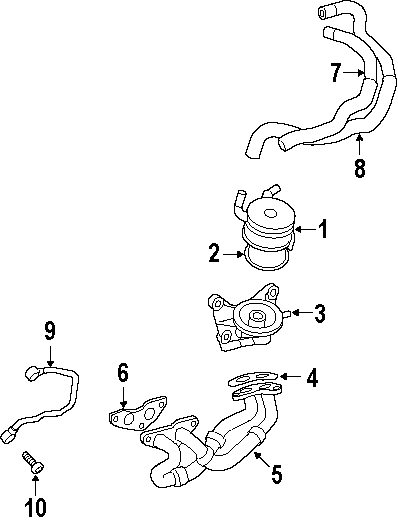 7
8
1
2
3
9
6
4
5
10